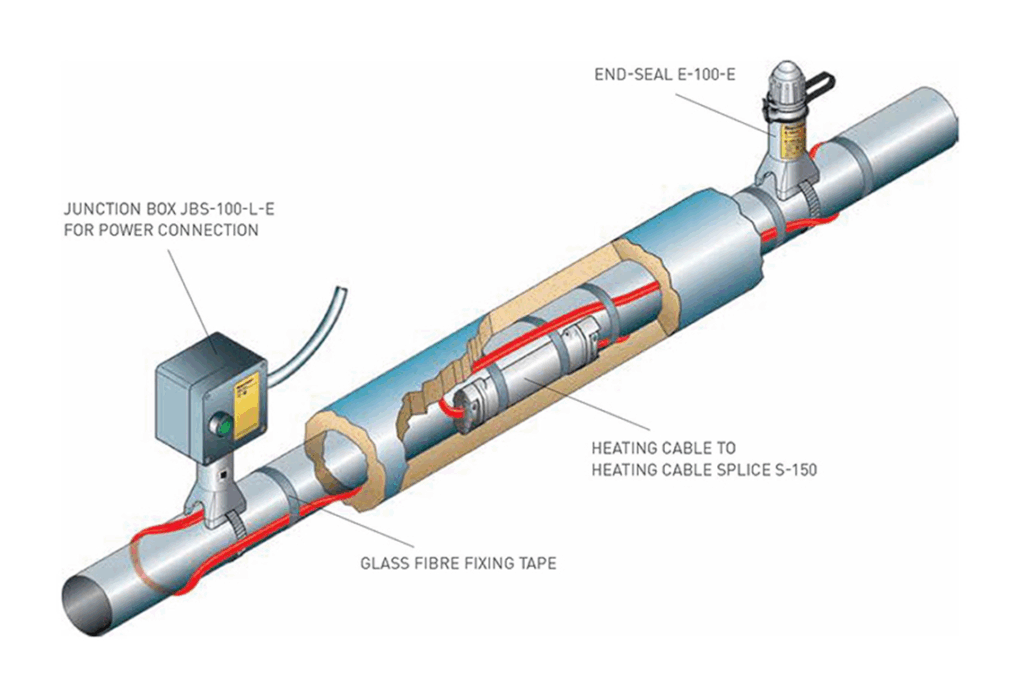 END-SEAL E-100-E

JUNCTION BOX JBS-100-L-E
FOR POWER CONNECTION

HEATING CABLE TO
HEATING CABLE SPLICE S-150

GLASS FIBRE FIXING TAPE